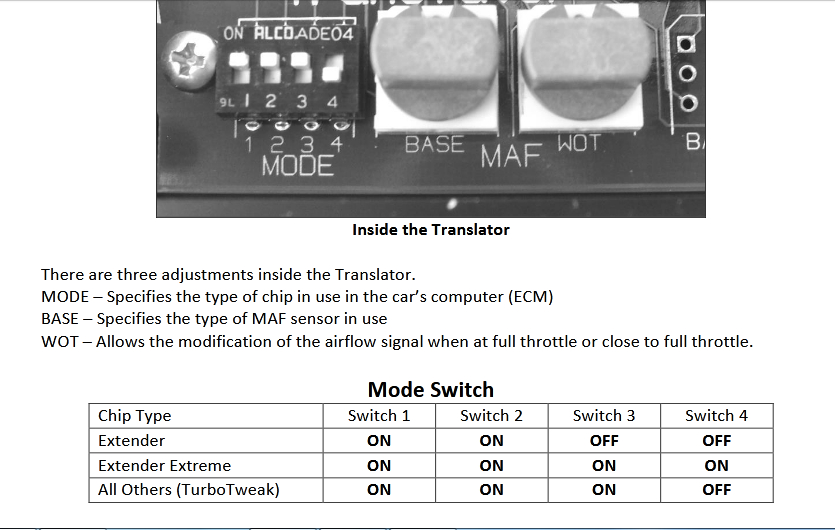 ON ALCO ADE04
9L 1 2 3 4
1 2 3 4
MODE
BASE
MAF
WOT
B

Inside the Translator

There are three adjustments inside the Translator.
MODE – Specifies the type of chip in use in the car's computer (ECM)
BASE – Specifies the type of MAF sensor in use
WOT – Allows the modification of the airflow signal when at full throttle or close to full throttle.

Mode Switch

| Chip Type | Switch 1 | Switch 2 | Switch 3 | Switch 4 |
|---|---|---|---|---|
| Extender | ON | ON | OFF | OFF |
| Extender Extreme | ON | ON | ON | ON |
| All Others (TurboTweak) | ON | ON | ON | OFF |